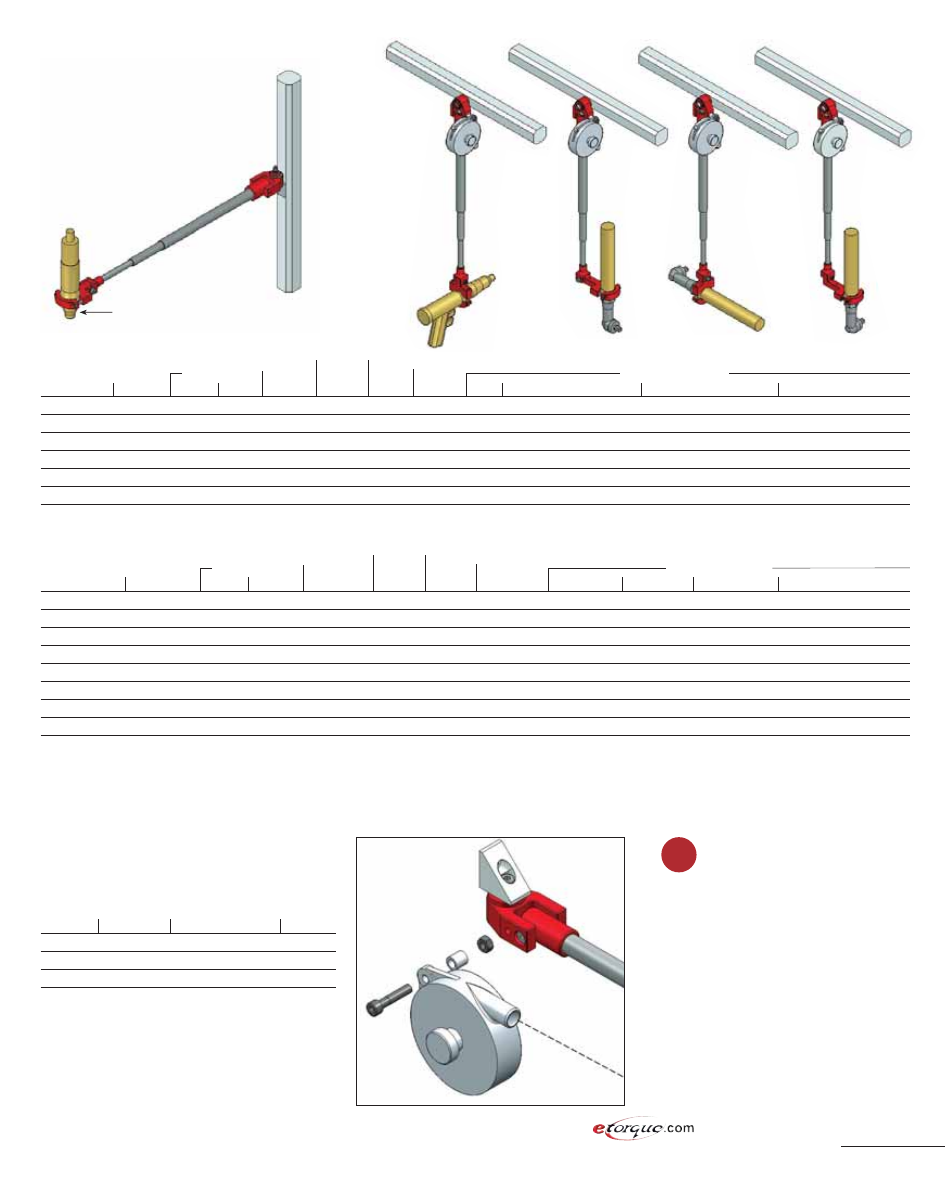 etorque.com